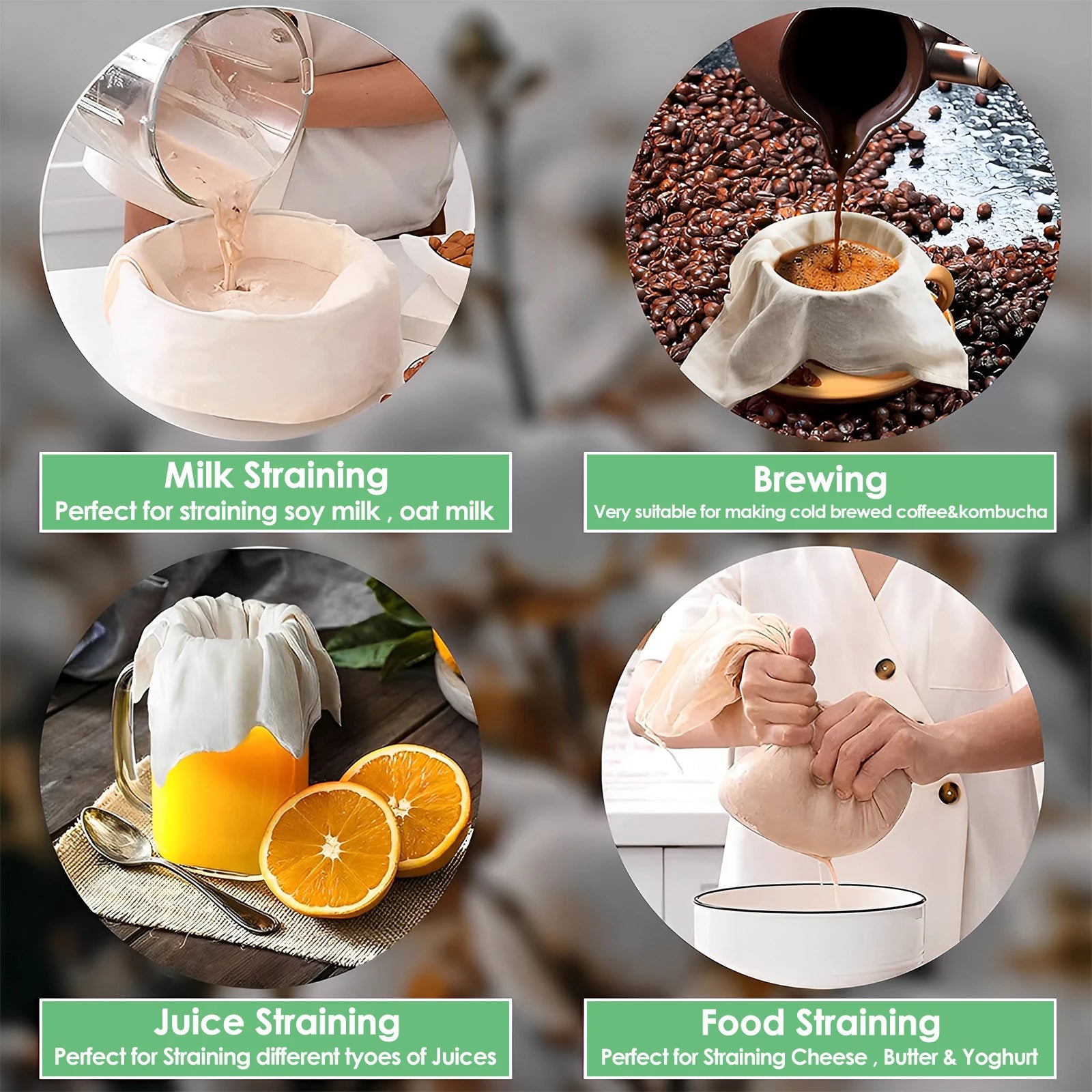 Milk Straining
Perfect for straining soy milk , oat milk

Brewing
Very suitable for making cold brewed coffee&kombucha

Juice Straining
Perfect for Straining different tyoes of Juices

Food Straining
Perfect for Straining Cheese , Butter & Yoghurt